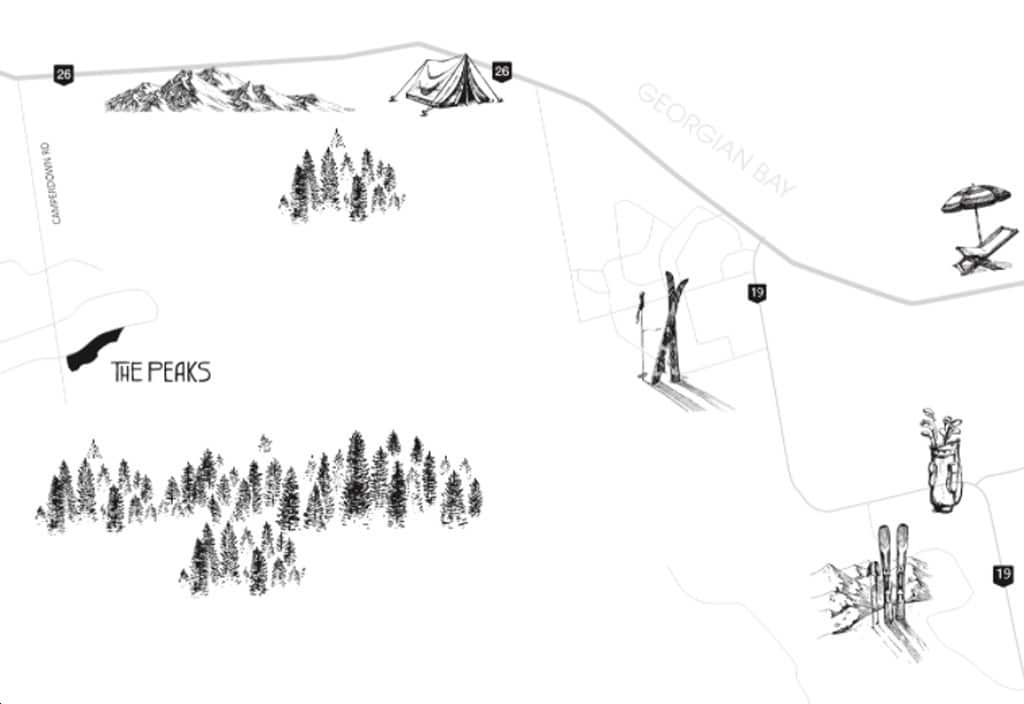 26

26

GEORGIAN BAY

CAMPERDOWN RD

19

THE PEAKS

19